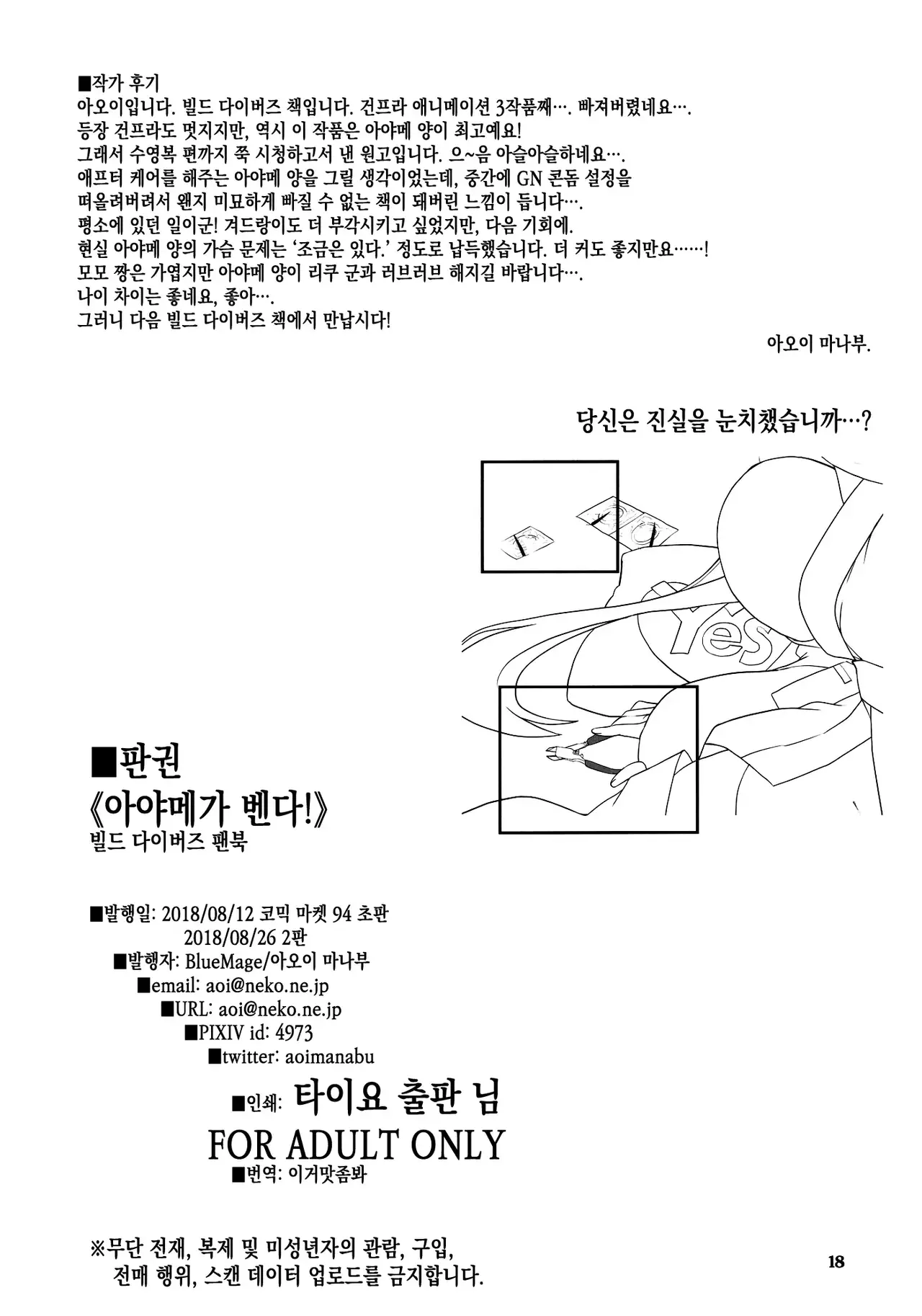 ■작가 후기
아오이입니다. 빌드 다이버즈 책입니다. 건프라 애니메이션 3작품째…. 빠져버렸네요….
등장 건프라도 멋지지만, 역시 이 작품은 아야메 양이 최고예요!
그래서 수영복 편까지 쭉 시청하고서 낸 원고입니다. 으~음 아슬아슬하네요….
애프터 케어를 해주는 아야메 양을 그릴 생각이었는데, 중간에 GN 콘돔 설정을
떠올려버려서 왠지 미묘하게 빠질 수 없는 책이 돼버린 느낌이 듭니다….
평소에 있던 일이군! 겨드랑이도 더 부각시키고 싶었지만, 다음 기회에.
현실 아야메 양의 가슴 문제는 '조금은 있다.' 정도로 납득했습니다. 더 커도 좋지만요……!
모모 짱은 가엽지만 아야메 양이 리쿠 군과 러브러브 해지길 바랍니다….
나이 차이는 좋네요, 좋아….
그러니 다음 빌드 다이버즈 책에서 만납시다!

아오이 마나부.

당신은 진실을 눈치챘습니까…?

Yes

■판권
《아야메가 벤다!》
빌드 다이버즈 팬북

■발행일: 2018/08/12 코믹 마켓 94 초판
2018/08/26 2판
■발행자: BlueMage/아오이 마나부
■email: aoi@neko.ne.jp
■URL: aoi@neko.ne.jp
■PIXIV id: 4973
■twitter: aoimanabu
■인쇄: 타이요 출판 님
FOR ADULT ONLY
■번역: 이거맛좀봐

※무단 전재, 복제 및 미성년자의 관람, 구입,
전매 행위, 스캔 데이터 업로드를 금지합니다.

18