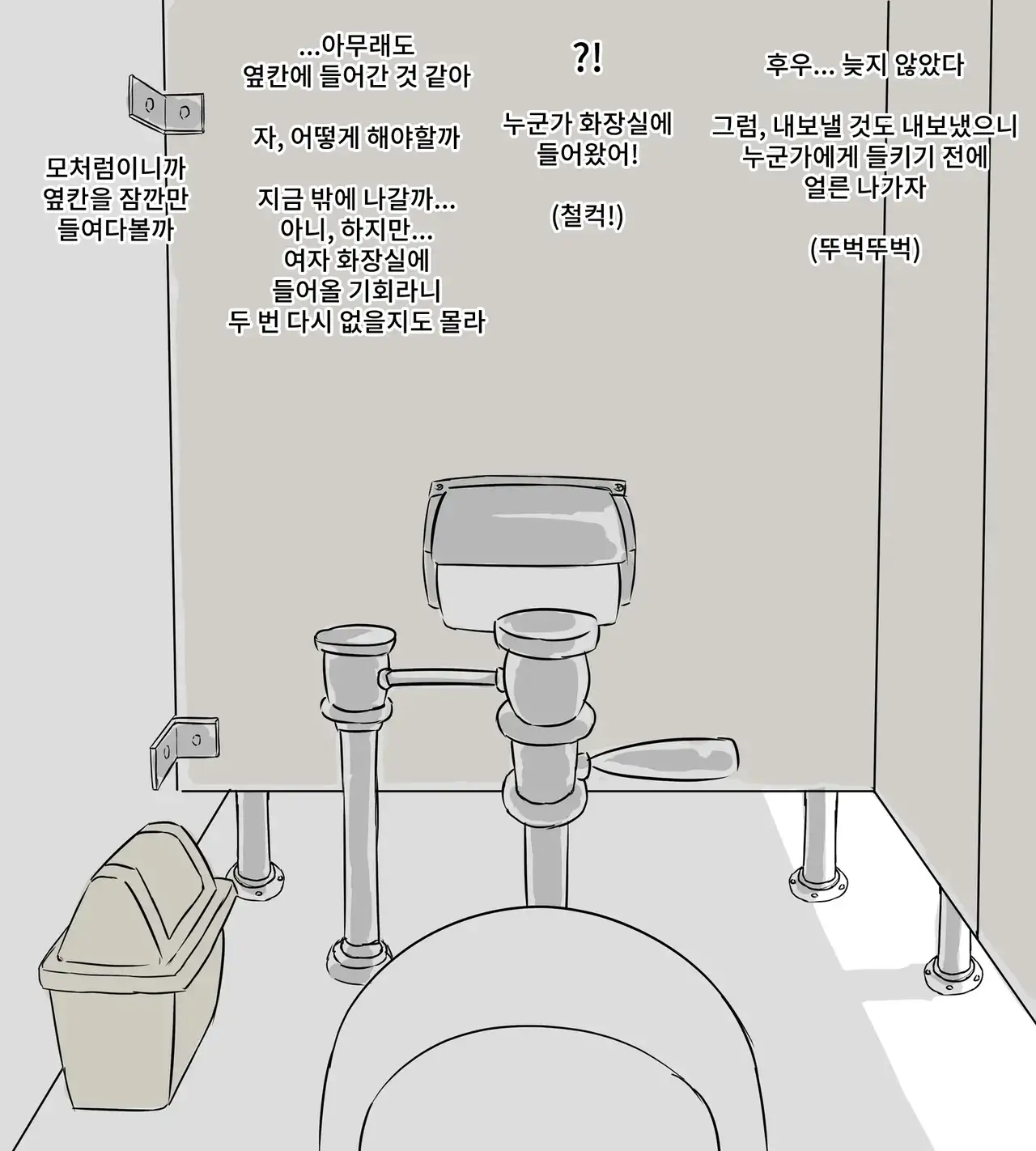 후우... 늦지 않았다

그럼, 내보낼 것도 내보냈으니 누군가에게 들키기 전에 얼른 나가자

(뚜벅뚜벅)

?!

누군가 화장실에 들어왔어!

(철컥!)

...아무래도 옆칸에 들어간 것 같아

자, 어떻게 해야할까

지금 밖에 나갈까... 아니, 하지만... 여자 화장실에 들어올 기회라니 두 번 다시 없을지도 몰라

모처럼이니까 옆칸을 잠깐만 들여다볼까