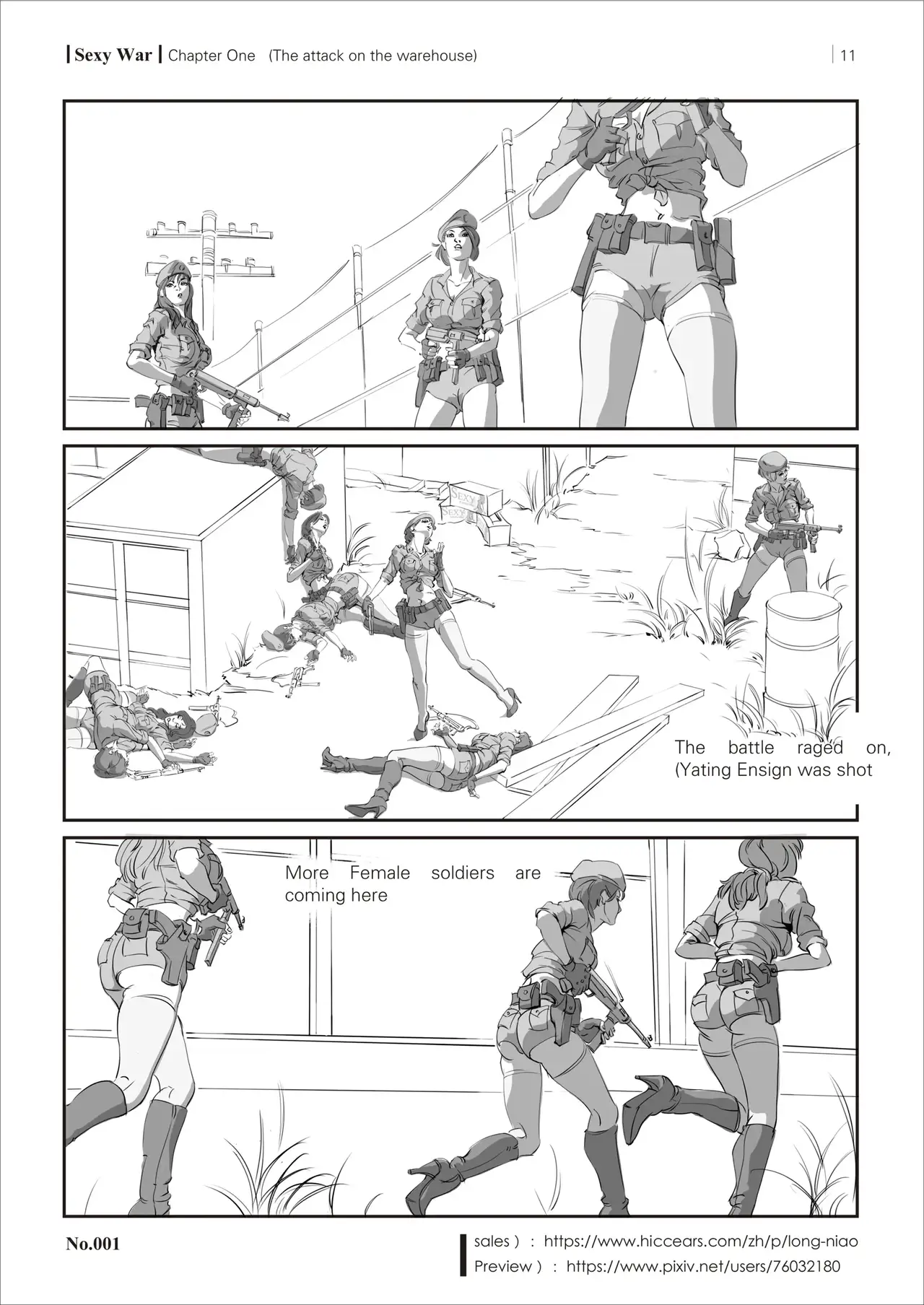 Sexy War | Chapter One (The attack on the warehouse)

11

SEXY

SEXY

The battle raged on, (Yating Ensign was shot

More Female soldiers are coming here

No.001

sales ) : https://www.hiccears.com/zh/p/long-niao
Preview ) : https://www.pixiv.net/users/76032180