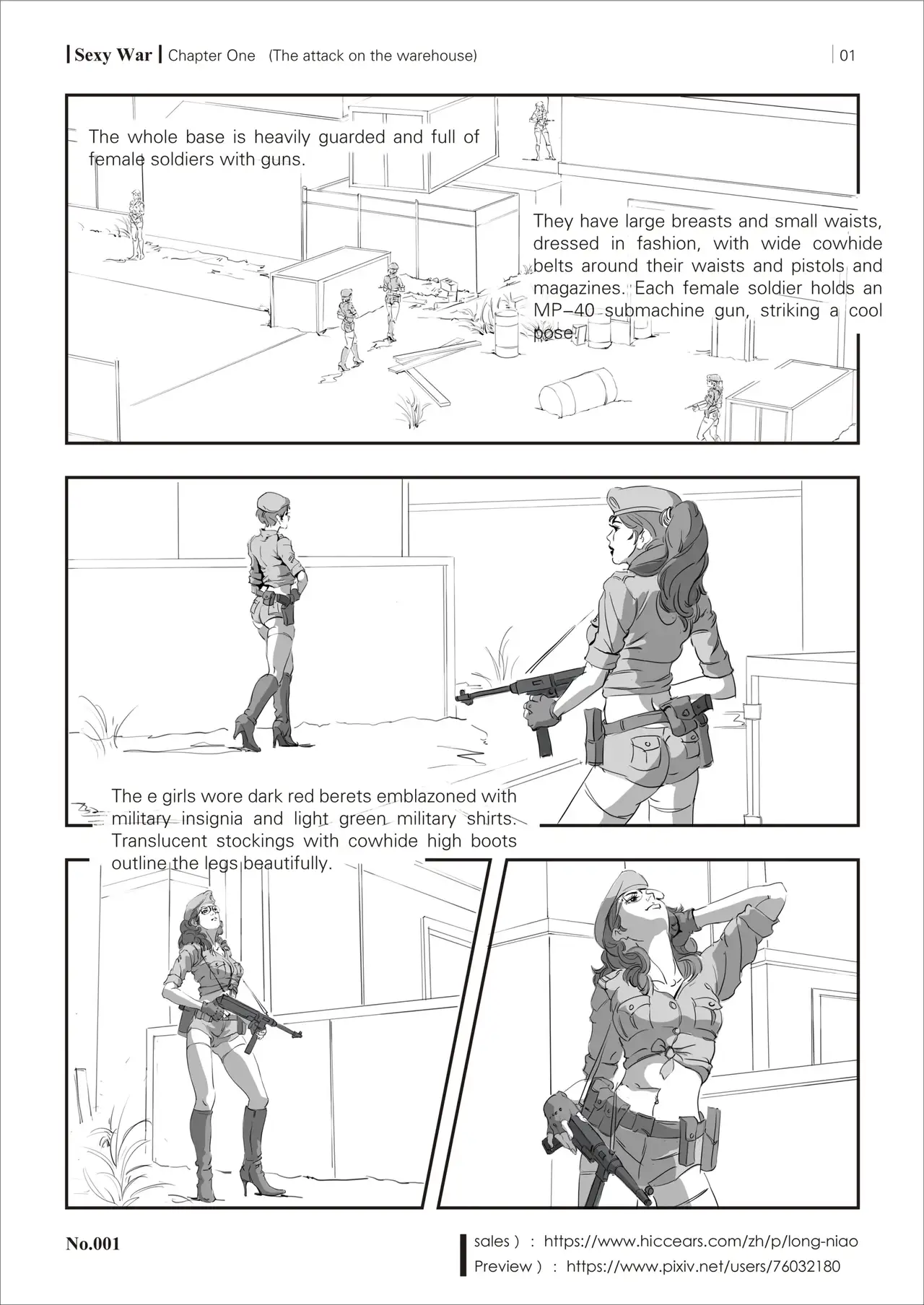 Sexy War | Chapter One (The attack on the warehouse)

01

The whole base is heavily guarded and full of female soldiers with guns.

They have large breasts and small waists, dressed in fashion, with wide cowhide belts around their waists and pistols and magazines. Each female soldier holds an MP-40 submachine gun, striking a cool pose.

The e girls wore dark red berets emblazoned with military insignia and light green military shirts. Translucent stockings with cowhide high boots outline the legs beautifully.

No.001

sales ) : https://www.hiccears.com/zh/p/long-niao
Preview ) : https://www.pixiv.net/users/76032180