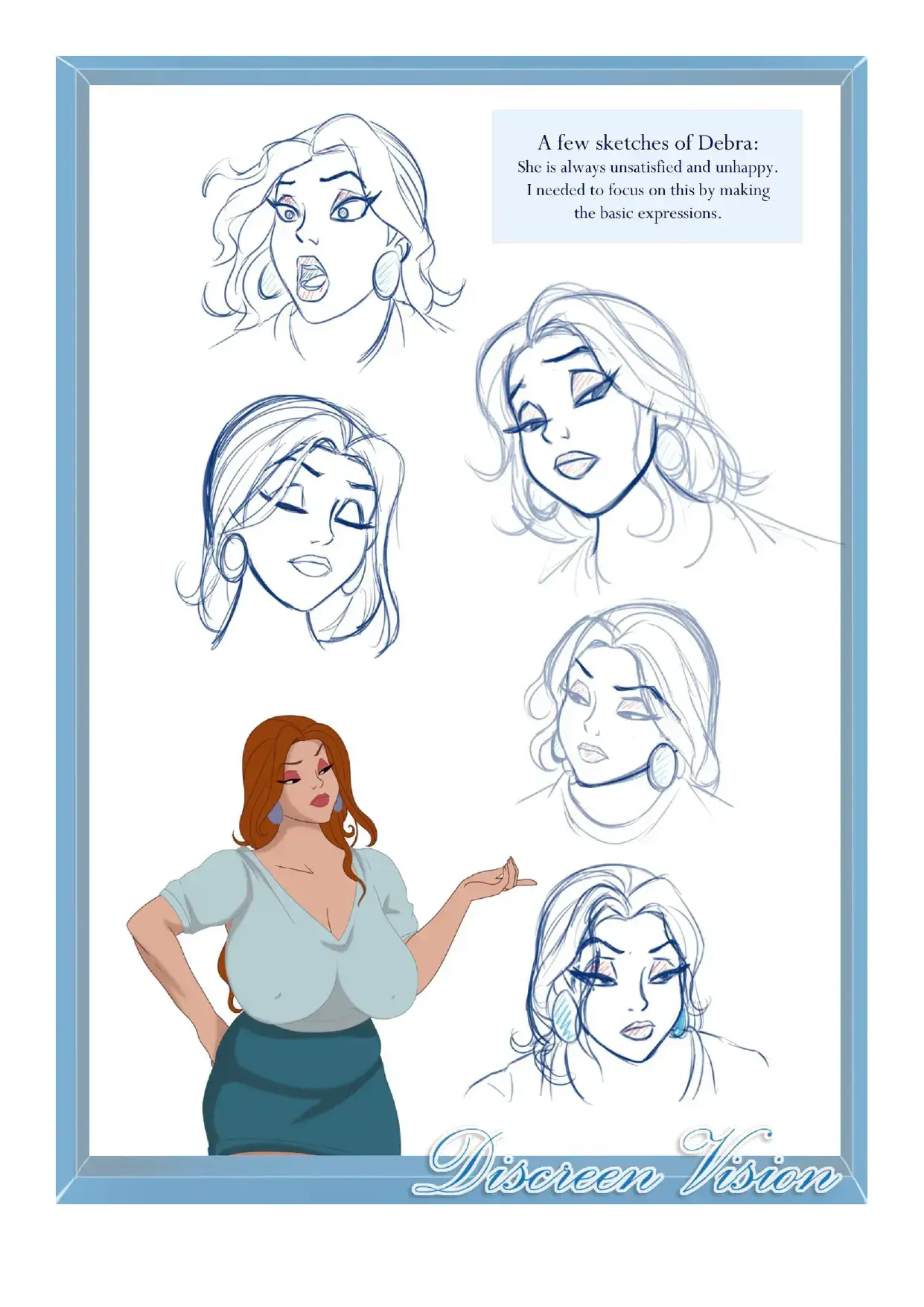 A few sketches of Debra:
She is always unsatisfied and unhappy. I needed to focus on this by making the basic expressions.

Discreen Vision